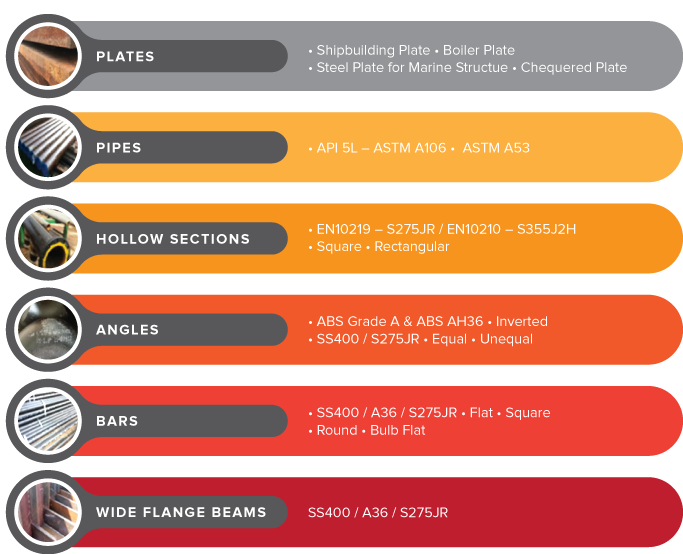 PLATES
• Shipbuilding Plate • Boiler Plate
• Steel Plate for Marine Structue • Chequered Plate

PIPES
• API 5L – ASTM A106 • ASTM A53

HOLLOW SECTIONS
• EN10219 – S275JR / EN10210 – S355J2H
• Square • Rectangular

ANGLES
• ABS Grade A & ABS AH36 • Inverted
• SS400 / S275JR • Equal • Unequal

BARS
• SS400 / A36 / S275JR • Flat • Square
• Round • Bulb Flat

WIDE FLANGE BEAMS
SS400 / A36 / S275JR